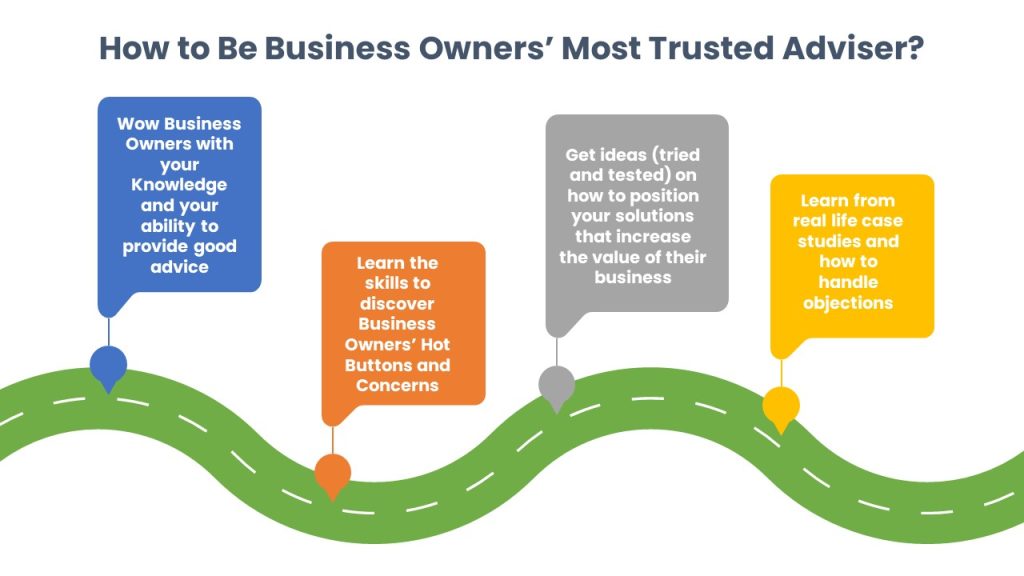 How to Be Business Owners' Most Trusted Adviser?

Wow Business Owners with your Knowledge and your ability to provide good advice

Learn the skills to discover Business Owners' Hot Buttons and Concerns

Get ideas (tried and tested) on how to position your solutions that increase the value of their business

Learn from real life case studies and how to handle objections